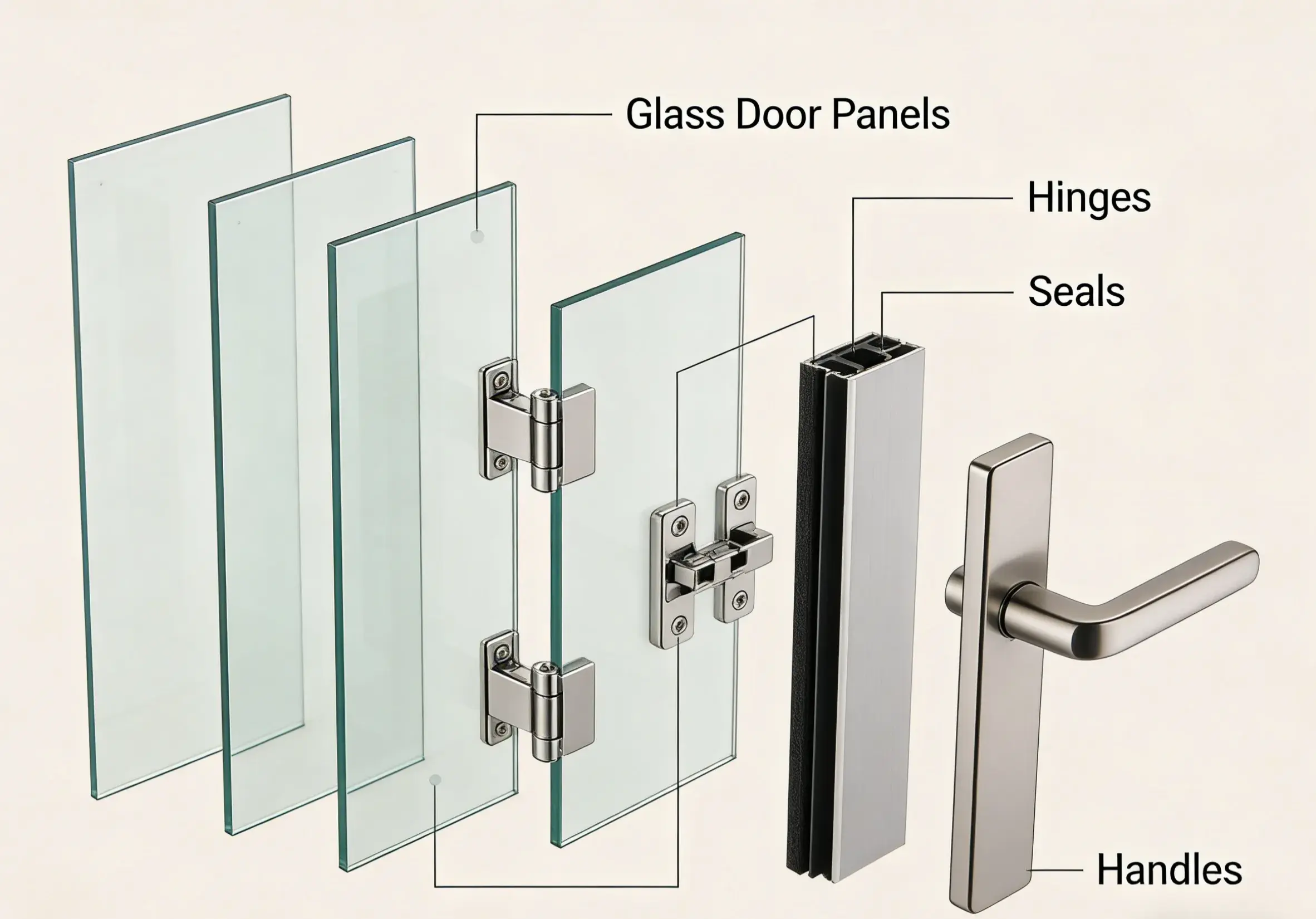 Glass Door Panels

Hinges

Seals

Handles