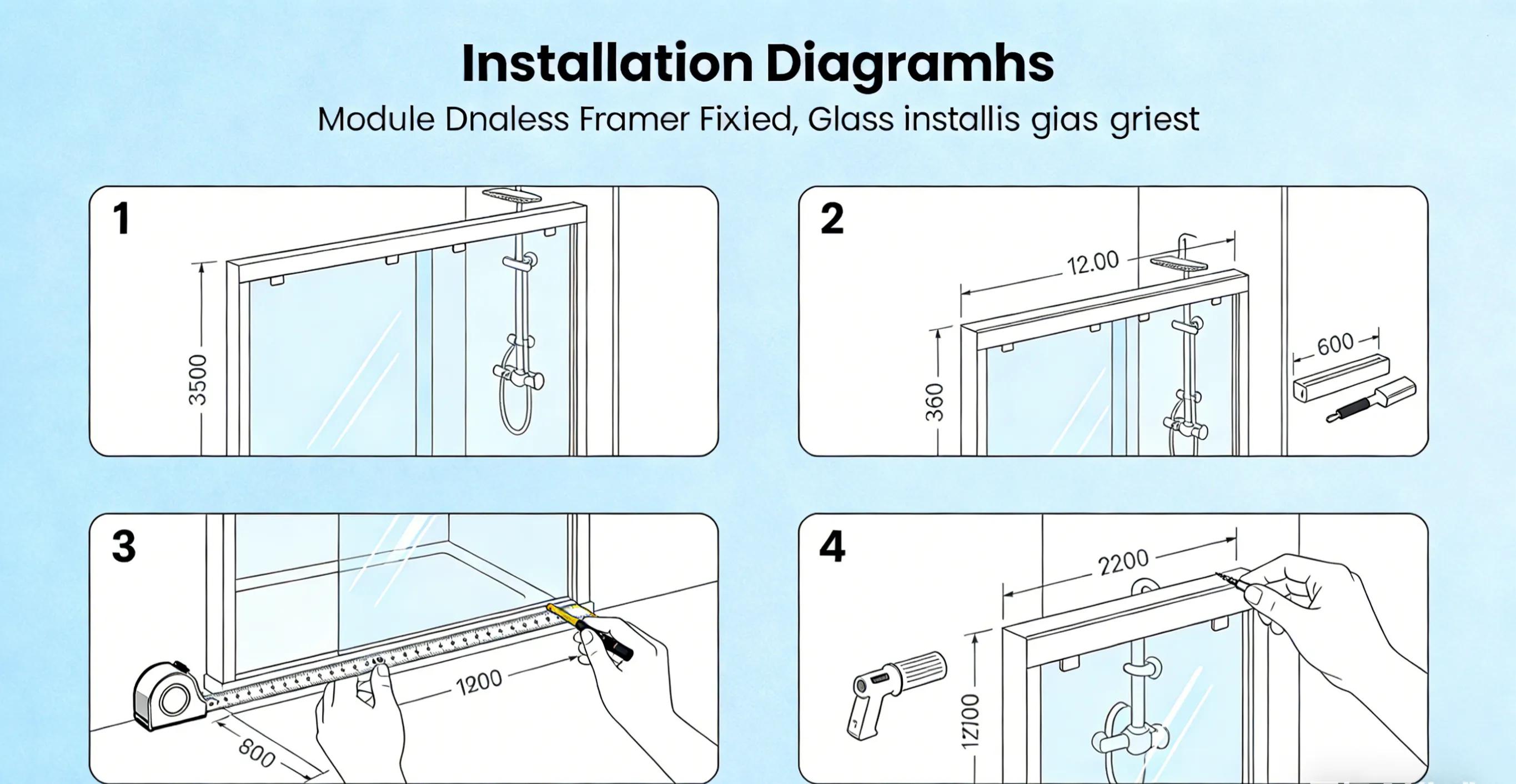 Installation Diagramhs

Module Dnaless Framer Fixied, Glass installis gias griest

1

3500

2

12.00

360

600

3

1200

800

4

2200

12100